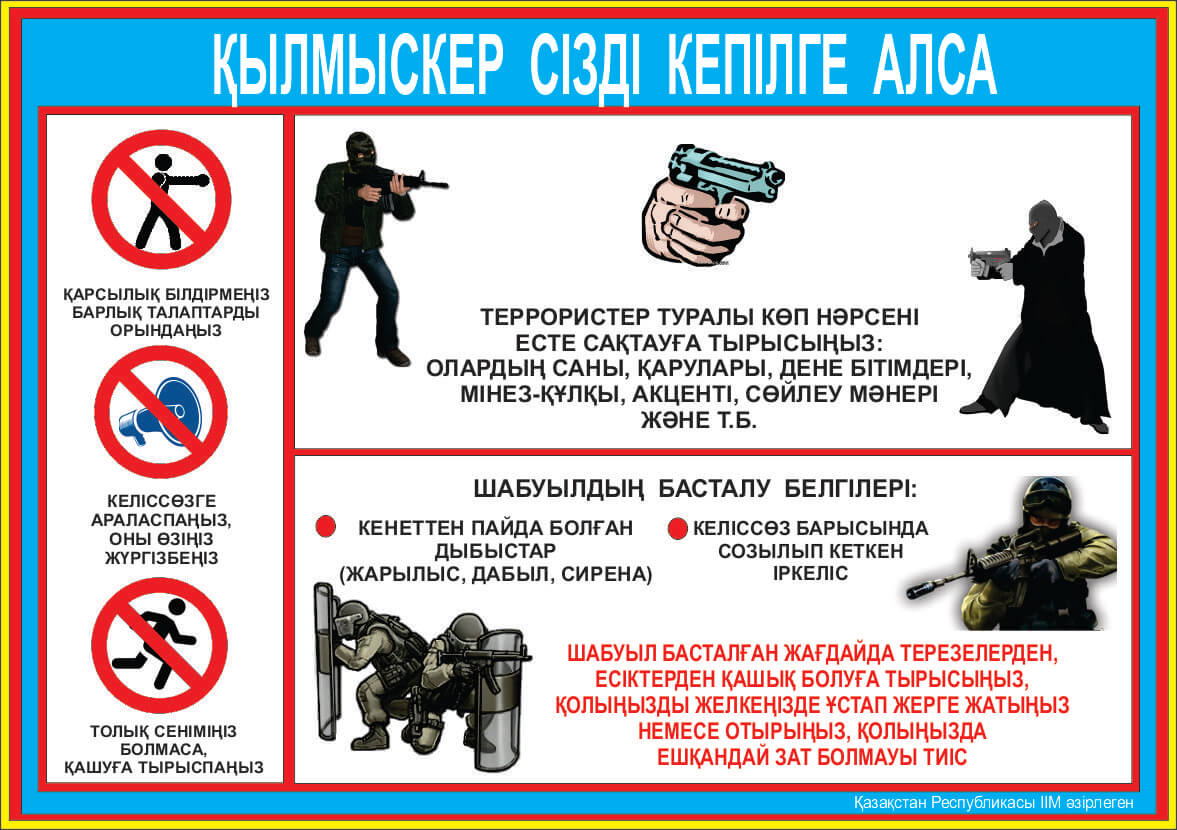 ҚЫЛМЫСКЕР СІЗДІ КЕПІЛГЕ АЛСА

ҚАРСЫЛЫҚ БІЛДІРМЕҢІЗ БАРЛЫҚ ТАЛАПТАРДЫ ОРЫНДАҢЫЗ

КЕЛІССӨЗГЕ АРАЛАСПАҢЫЗ, ОНЫ ӨЗІҢІЗ ЖҮРГІЗБЕҢІЗ

ТОЛЫҚ СЕНІМІҢІЗ БОЛМАСА, ҚАШУҒА ТЫРЫСПАҢЫЗ

ТЕРРОРИСТЕР ТУРАЛЫ КӨП НӘРСЕНІ ЕСТЕ САҚТАУҒА ТЫРЫСЫҢЫЗ: ОЛАРДЫҢ САНЫ, ҚАРУЛАРЫ, ДЕНЕ БІТІМДЕРІ, МІНЕЗ-ҚҰЛҚЫ, АКЦЕНТІ, СӨЙЛЕУ МӘНЕРІ ЖӘНЕ Т.Б.

ШАБУЫЛДЫҢ БАСТАЛУ БЕЛГІЛЕРІ:

КЕНЕТТЕН ПАЙДА БОЛҒАН ДЫБЫСТАР (ЖАРЫЛЫС, ДАБЫЛ, СИРЕНА)

КЕЛІССӨЗ БАРЫСЫНДА СОЗЫЛЫП КЕТКЕН ІРКЕЛІС

ШАБУЫЛ БАСТАЛҒАН ЖАҒДАЙДА ТЕРЕЗЕЛЕРДЕН, ЕСІКТЕРДЕН ҚАШЫҚ БОЛУҒА ТЫРЫСЫҢЫЗ, ҚОЛЫҢЫЗДЫ ЖЕЛКЕҢІЗДЕ ҰСТАП ЖЕРГЕ ЖАТЫҢЫЗ НЕМЕСЕ ОТЫРЫҢЫЗ, ҚОЛЫҢЫЗДА ЕШҚАНДАЙ ЗАТ БОЛМАУЫ ТИІС

Қазақстан Республикасы ІІМ әзірлеген